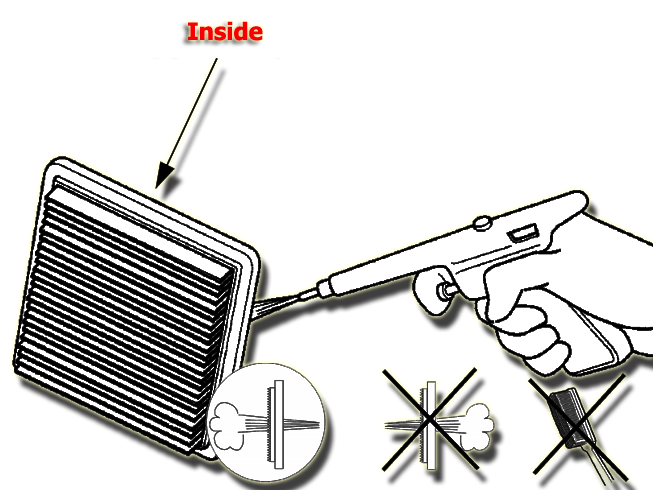 Inside