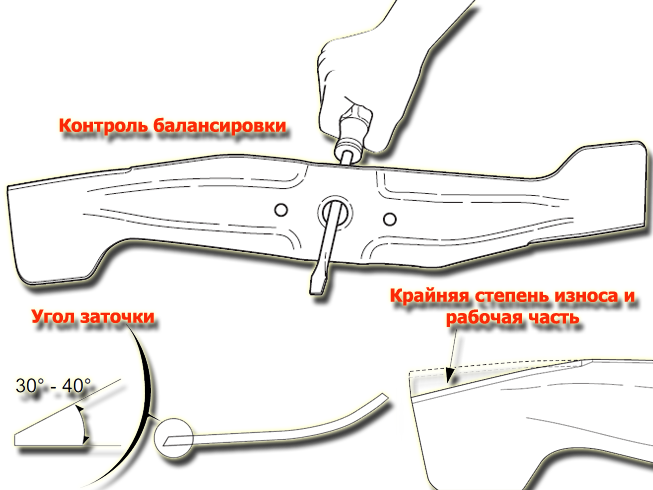 Контроль балансировки

Крайняя степень износа и рабочая часть

Угол заточки

30° - 40°